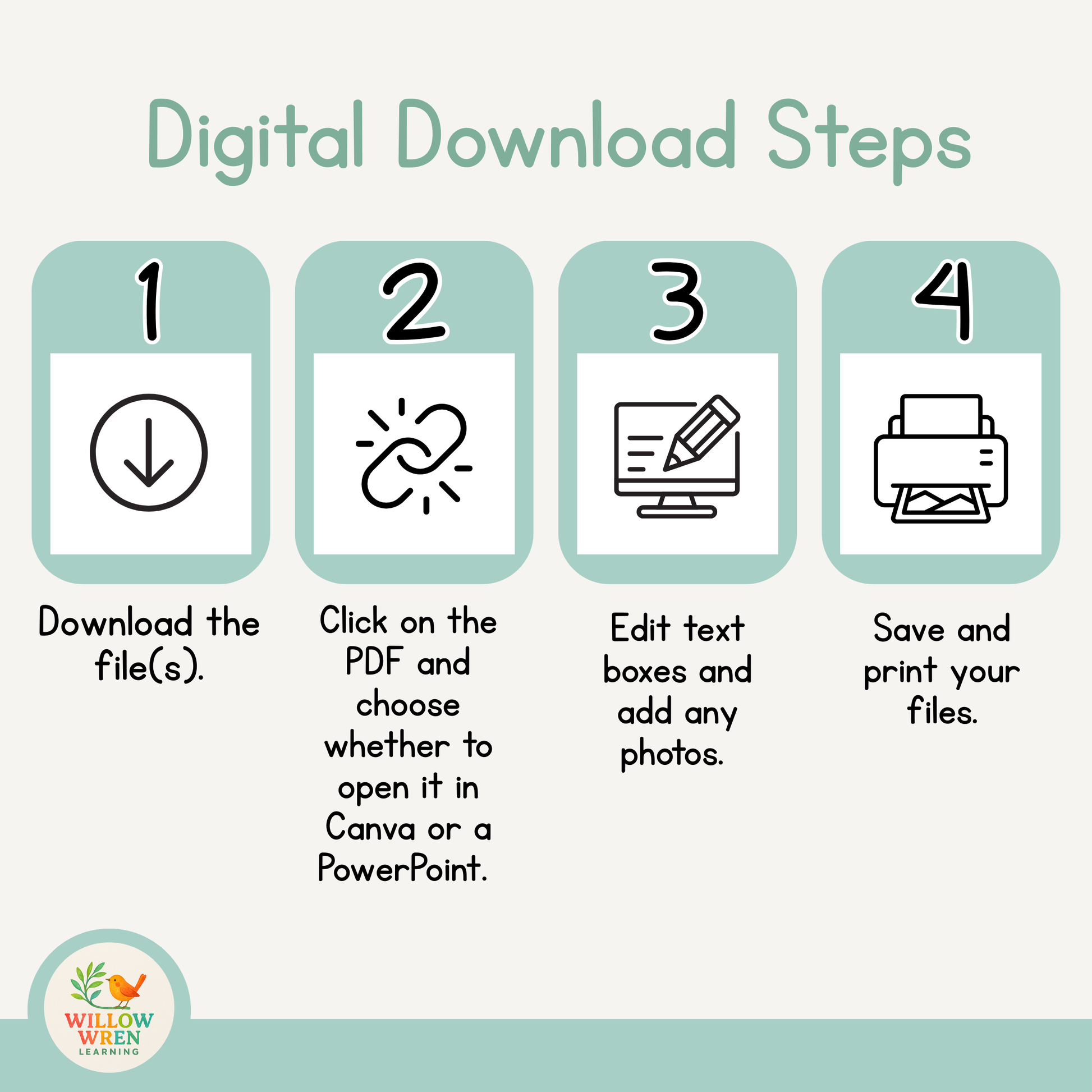 Digital Download Steps

1

Download the file(s).

2

Click on the PDF and choose whether to open it in Canva or a PowerPoint.

3

Edit text boxes and add any photos.

4

Save and print your files.

WILLOW WREN LEARNING