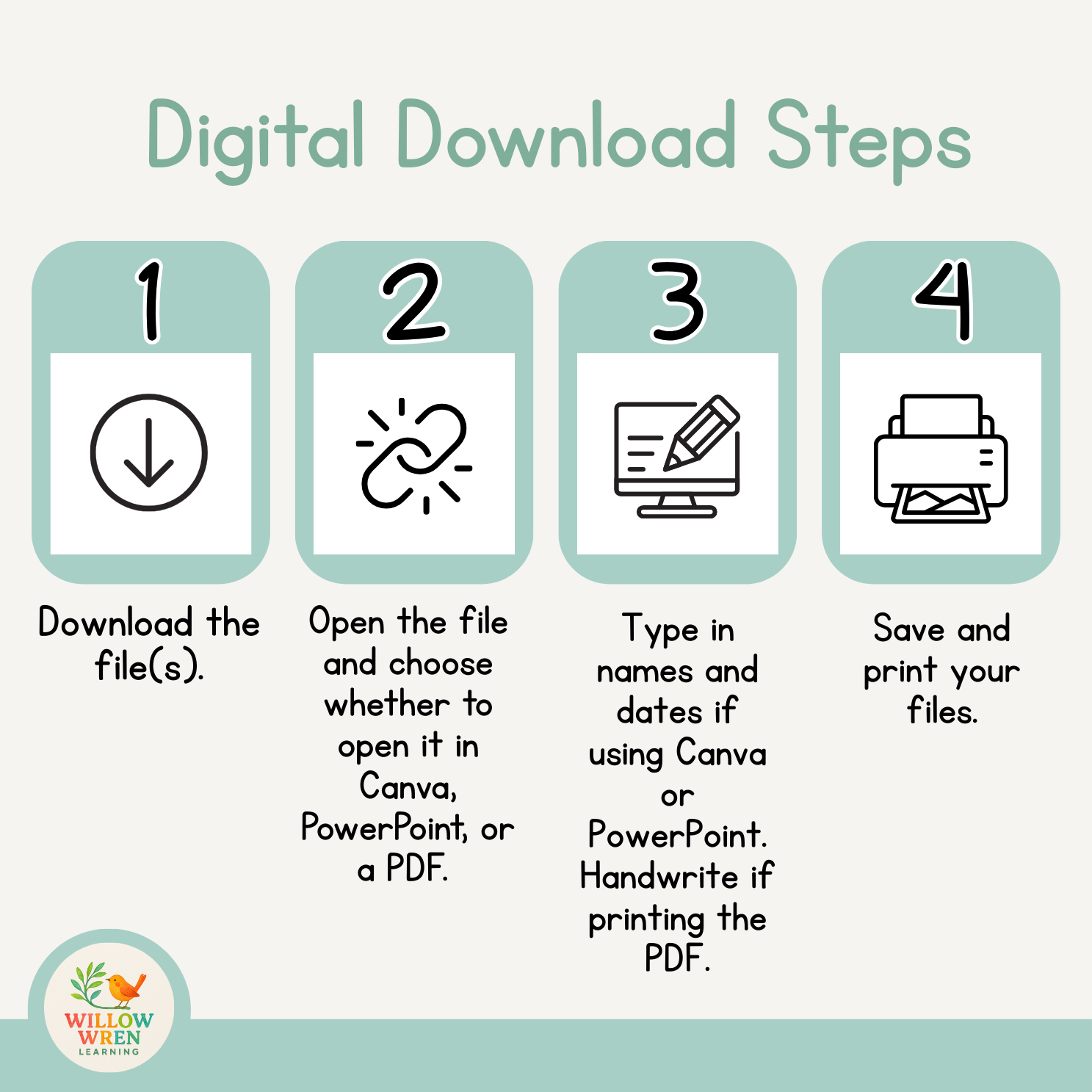 Digital Download Steps

1

Download the file(s).

2

Open the file and choose whether to open it in Canva, PowerPoint, or a PDF.

3

Type in names and dates if using Canva or PowerPoint. Handwrite if printing the PDF.

4

Save and print your files.

WILLOW WREN LEARNING